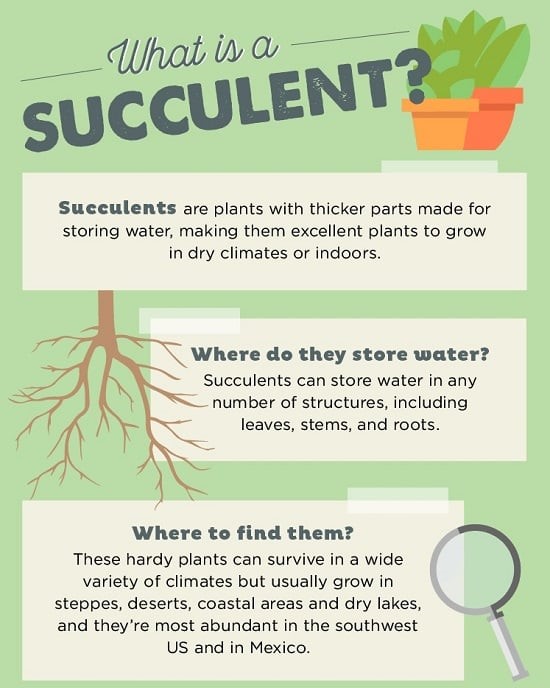 What is a
SUCCULENT?

Succulents are plants with thicker parts made for storing water, making them excellent plants to grow in dry climates or indoors.

Where do they store water?
Succulents can store water in any number of structures, including leaves, stems, and roots.

Where to find them?
These hardy plants can survive in a wide variety of climates but usually grow in steppes, deserts, coastal areas and dry lakes, and they're most abundant in the southwest US and in Mexico.