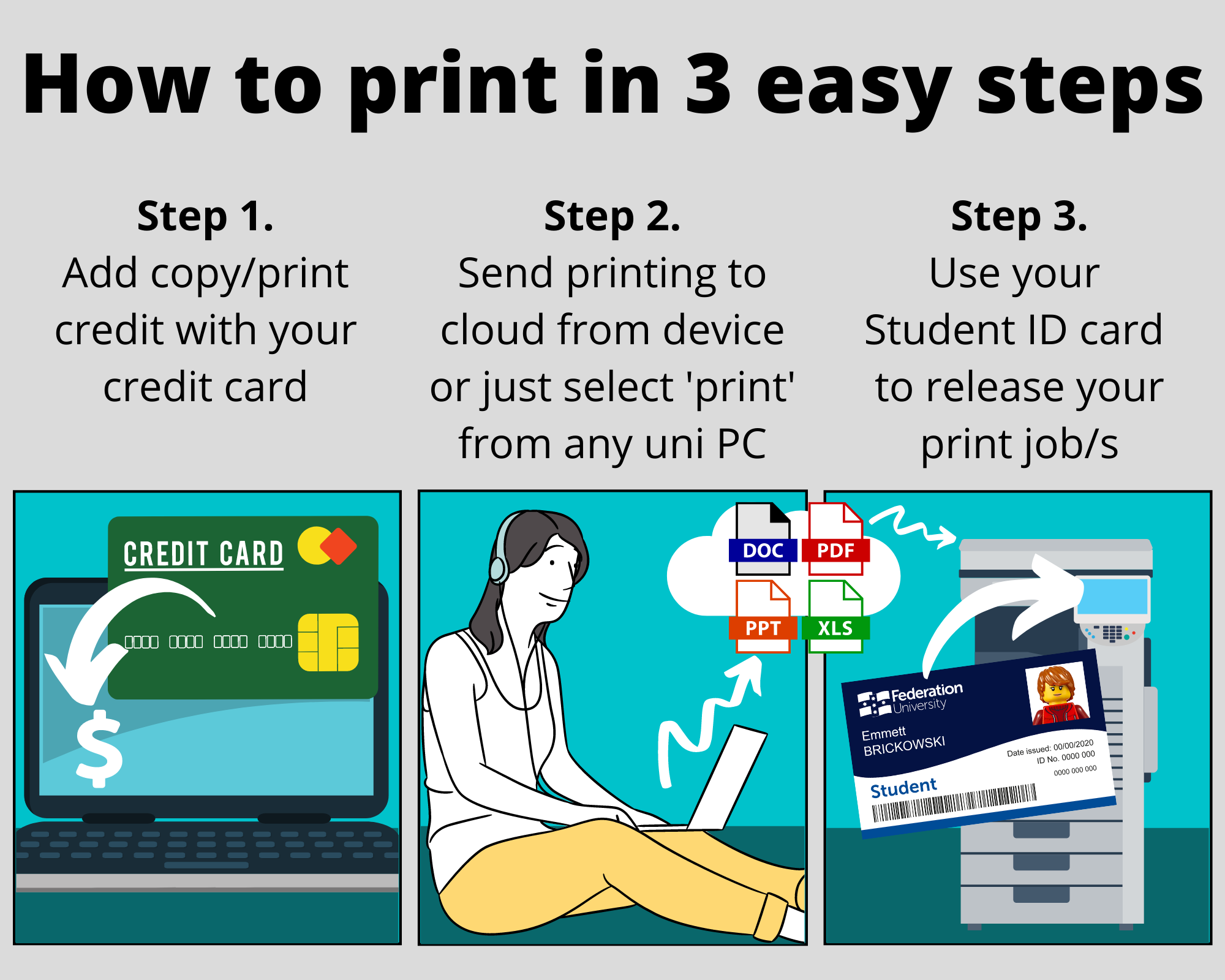 How to print in 3 easy steps

Step 1.
Add copy/print credit with your credit card

Step 2.
Send printing to cloud from device or just select 'print' from any uni PC

Step 3.
Use your Student ID card to release your print job/s

CREDIT CARD

$

DOC PDF PPT XLS

Federation University

Emmett BRICKOWSKI

Date issued: 00/00/2020
ID No. 0000 000
0000 000 000

Student