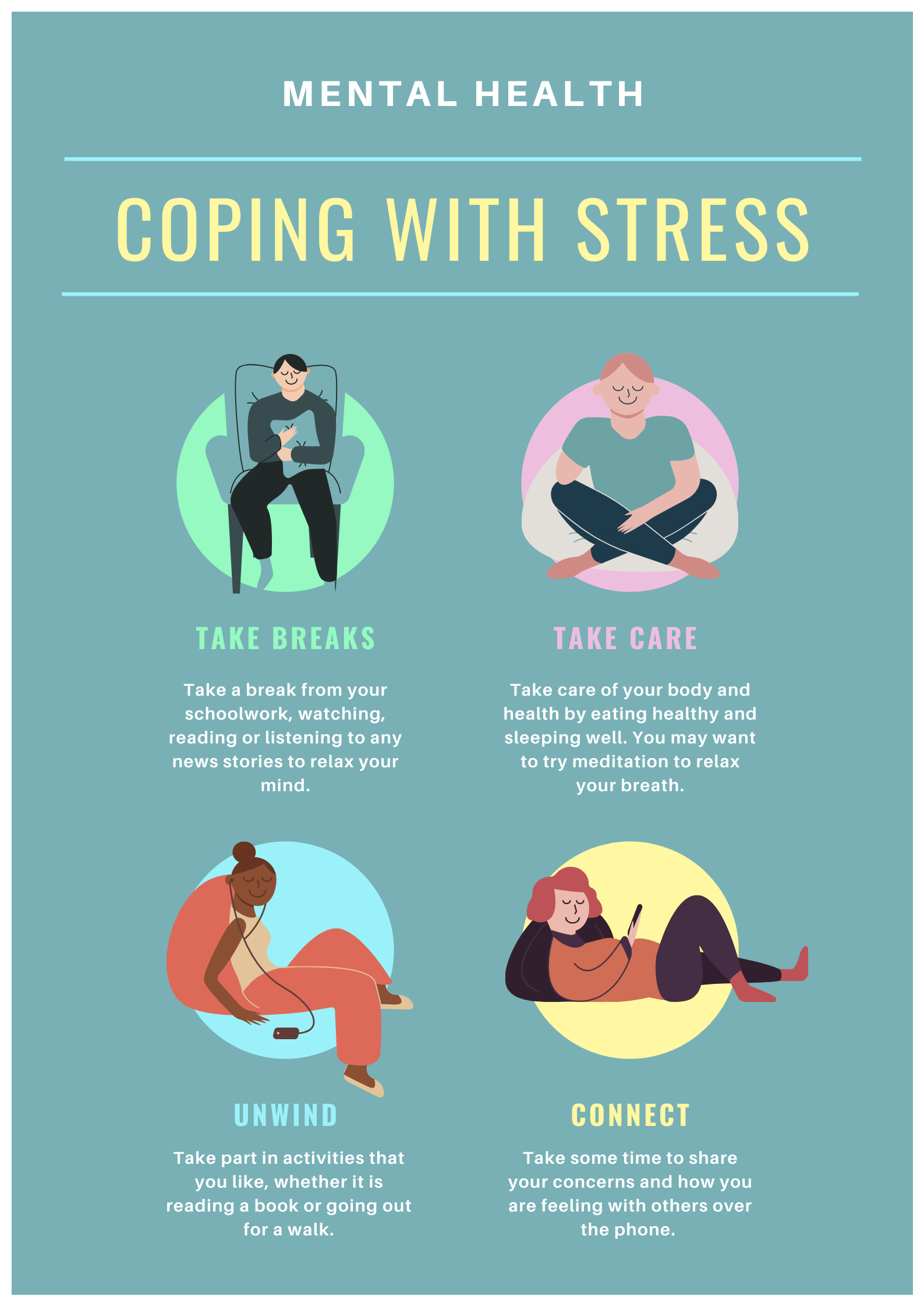 MENTAL HEALTH

COPING WITH STRESS

TAKE BREAKS

Take a break from your schoolwork, watching, reading or listening to any news stories to relax your mind.

TAKE CARE

Take care of your body and health by eating healthy and sleeping well. You may want to try meditation to relax your breath.

UNWIND

Take part in activities that you like, whether it is reading a book or going out for a walk.

CONNECT

Take some time to share your concerns and how you are feeling with others over the phone.