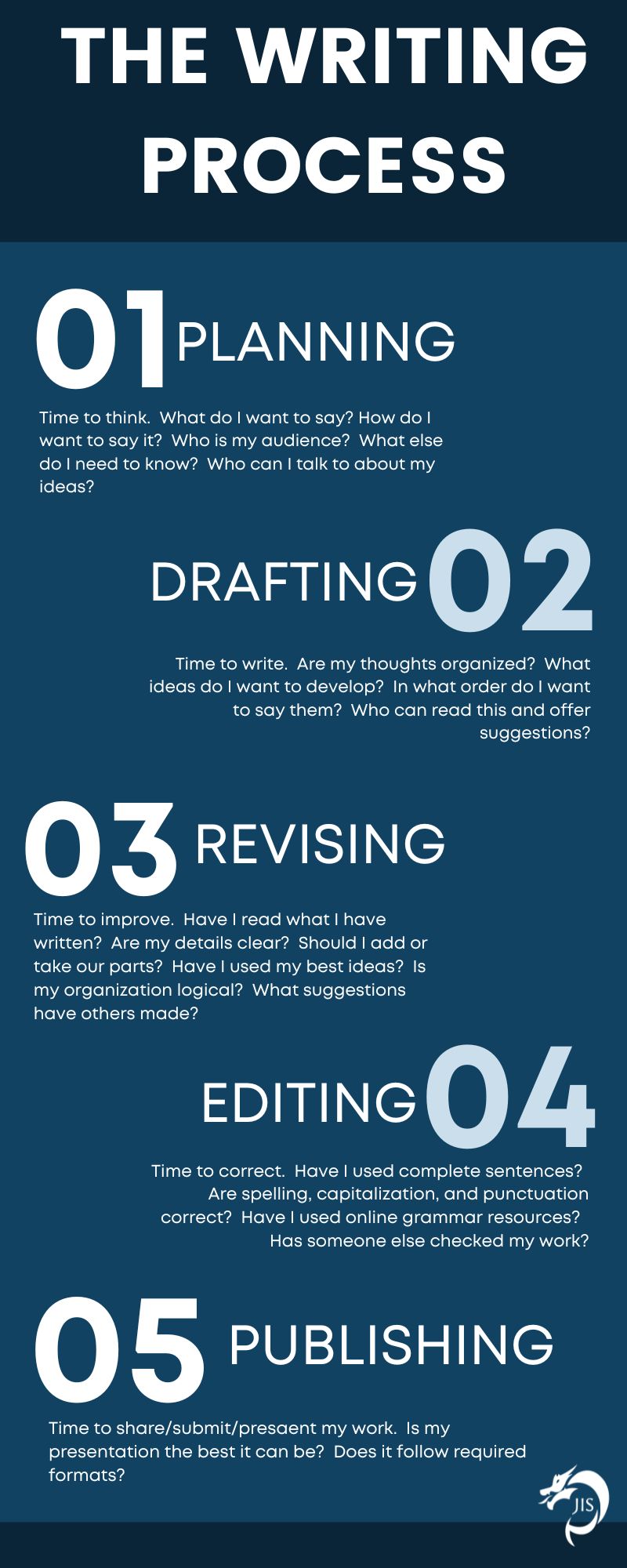 THE WRITING PROCESS

01 PLANNING

Time to think. What do I want to say? How do I want to say it? Who is my audience? What else do I need to know? Who can I talk to about my ideas?

DRAFTING 02

Time to write. Are my thoughts organized? What ideas do I want to develop? In what order do I want to say them? Who can read this and offer suggestions?

03 REVISING

Time to improve. Have I read what I have written? Are my details clear? Should I add or take our parts? Have I used my best ideas? Is my organization logical? What suggestions have others made?

EDITING 04

Time to correct. Have I used complete sentences? Are spelling, capitalization, and punctuation correct? Have I used online grammar resources? Has someone else checked my work?

05 PUBLISHING

Time to share/submit/presaent my work. Is my presentation the best it can be? Does it follow required formats?

JIS