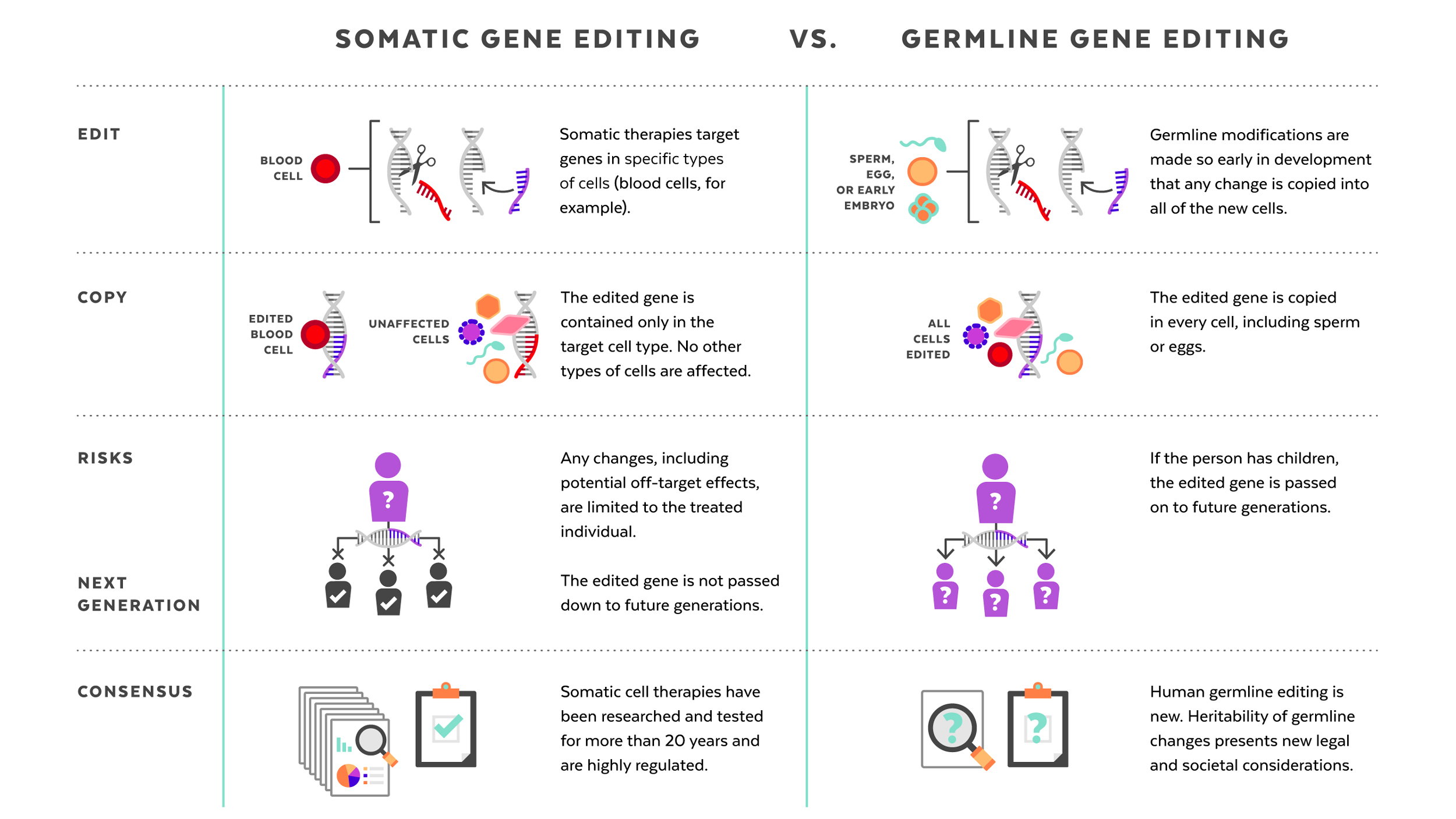 SOMATIC GENE EDITING VS. GERMLINE GENE EDITING

EDIT

BLOOD CELL

Somatic therapies target genes in specific types of cells (blood cells, for example).

SPERM, EGG, OR EARLY EMBRYO

Germline modifications are made so early in development that any change is copied into all of the new cells.

COPY

EDITED BLOOD CELL

UNAFFECTED CELLS

The edited gene is contained only in the target cell type. No other types of cells are affected.

ALL CELLS EDITED

The edited gene is copied in every cell, including sperm or eggs.

RISKS

?

Any changes, including potential off-target effects, are limited to the treated individual.

?

If the person has children, the edited gene is passed on to future generations.

NEXT GENERATION

The edited gene is not passed down to future generations.

? ? ?

CONSENSUS

Somatic cell therapies have been researched and tested for more than 20 years and are highly regulated.

? ?

Human germline editing is new. Heritability of germline changes presents new legal and societal considerations.